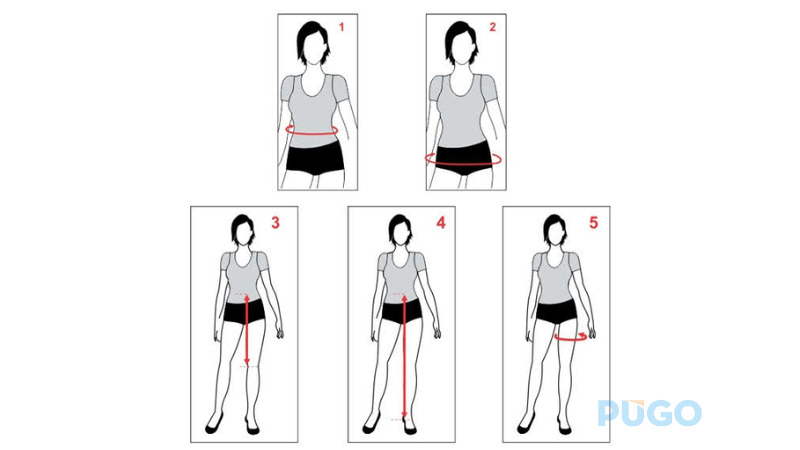 1
2
3
4
5
PUGO